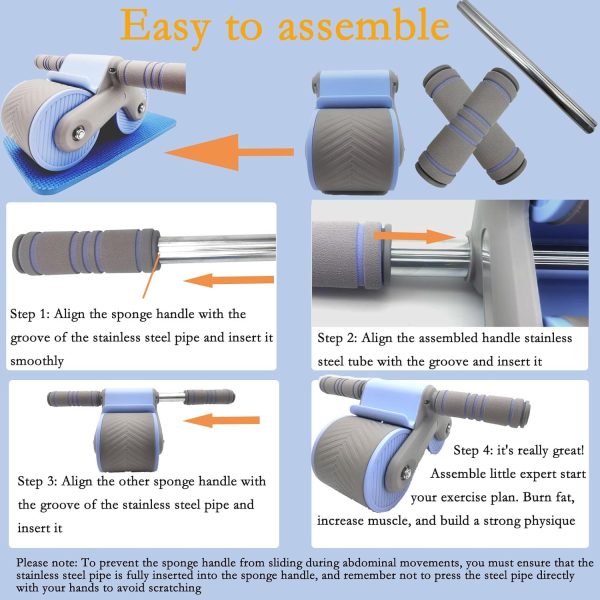 Easy to assemble

Step 1: Align the sponge handle with the groove of the stainless steel pipe and insert it smoothly

Step 2: Align the assembled handle stainless steel tube with the groove and insert it

Step 3: Align the other sponge handle with the groove of the stainless steel pipe and insert it

Step 4: it's really great! Assemble little expert start your exercise plan. Burn fat, increase muscle, and build a strong physique

Please note: To prevent the sponge handle from sliding during abdominal movements, you must ensure that the stainless steel pipe is fully inserted into the sponge handle, and remember not to press the steel pipe directly with your hands to avoid scratching